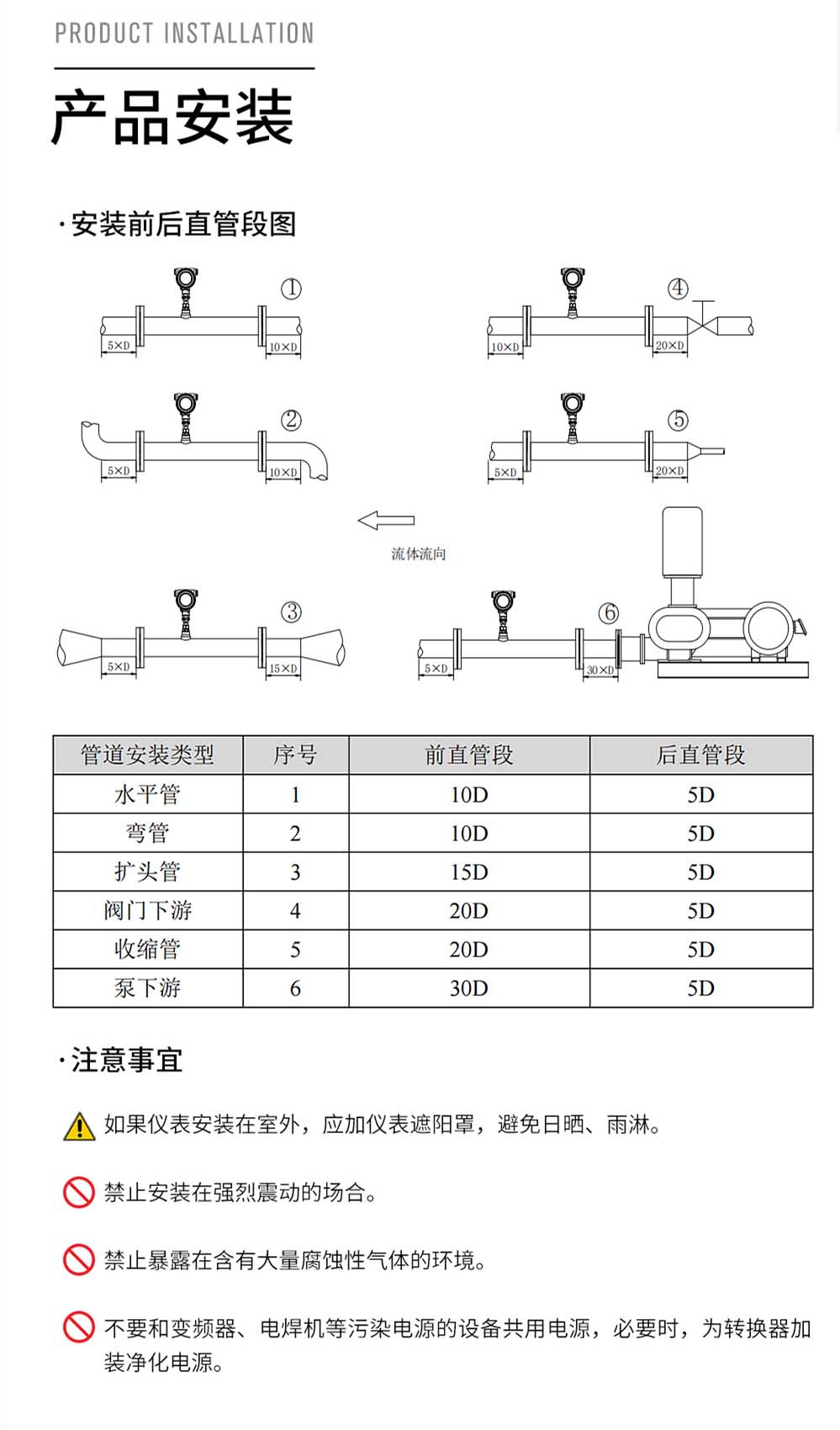 PRODUCT INSTALLATION

产品安装

·安装前后直管段图

①
5×D
10×D

④
10×D
20×D

②
5×D
10×D

⑤
5×D
20×D

流体流向

③
5×D
15×D

⑥
5×D
30×D

| 管道安装类型 | 序号 | 前直管段 | 后直管段 |
|---|---|---|---|
| 水平管 | 1 | 10D | 5D |
| 弯管 | 2 | 10D | 5D |
| 扩头管 | 3 | 15D | 5D |
| 阀门下游 | 4 | 20D | 5D |
| 收缩管 | 5 | 20D | 5D |
| 泵下游 | 6 | 30D | 5D |

·注意事宜

如果仪表安装在室外，应加仪表遮阳罩，避免日晒、雨淋。

禁止安装在强烈震动的场合。

禁止暴露在含有大量腐蚀性气体的环境。

不要和变频器、电焊机等污染电源的设备共用电源，必要时，为转换器加装净化电源。