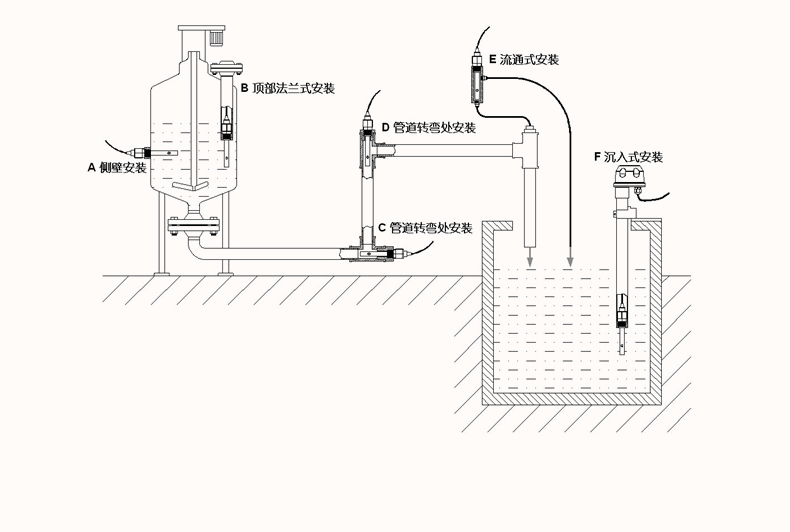 B 顶部法兰式安装

E 流通式安装

D 管道转弯处安装

A 侧壁安装

F 沉入式安装

C 管道转弯处安装